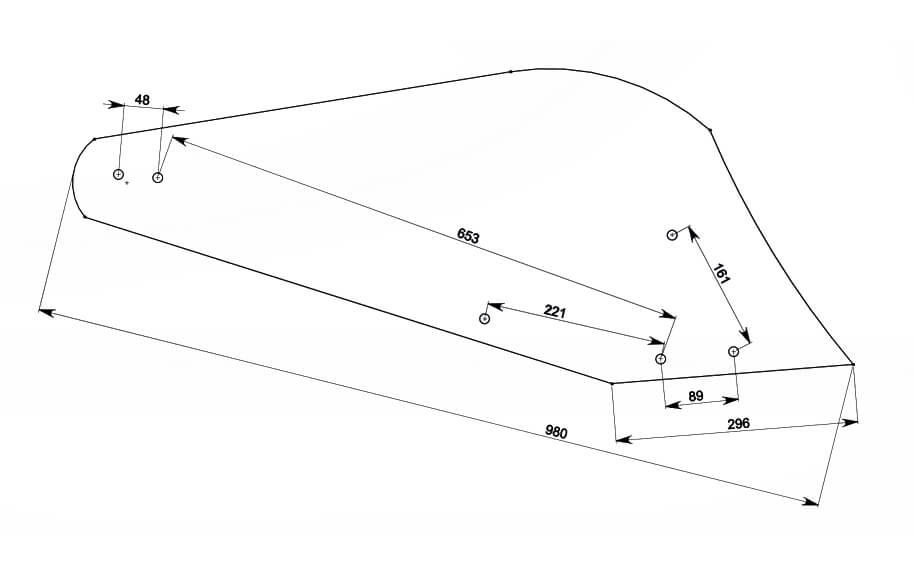 48

653

161

221

89

296

980